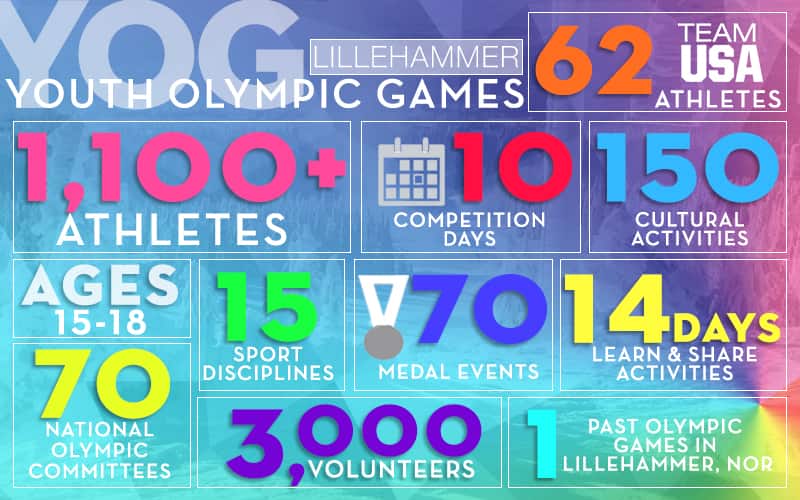 YOG
LILLEHAMMER
YOUTH OLYMPIC GAMES

62 TEAM USA ATHLETES

1,100+ ATHLETES

10 COMPETITION DAYS

150 CULTURAL ACTIVITIES

AGES 15-18

15 SPORT DISCIPLINES

70 MEDAL EVENTS

14 DAYS LEARN & SHARE ACTIVITIES

70 NATIONAL OLYMPIC COMMITTEES

3,000 VOLUNTEERS

1 PAST OLYMPIC GAMES IN LILLEHAMMER, NOR