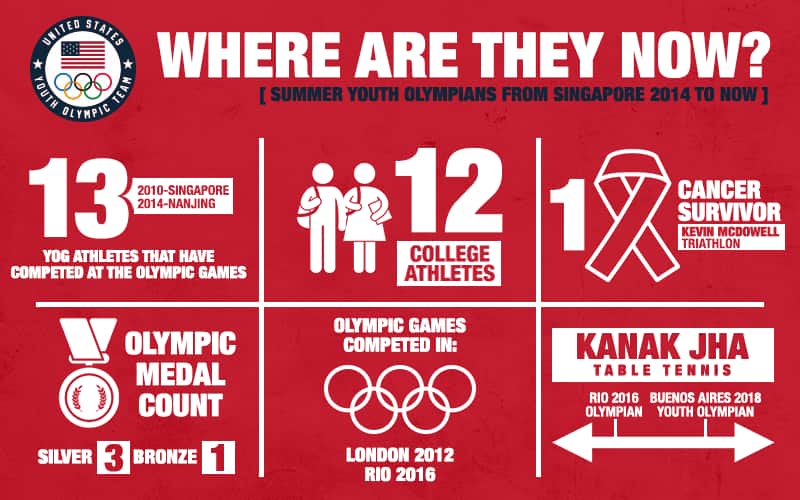 UNITED STATES
YOUTH OLYMPIC TEAM

WHERE ARE THEY NOW?

[ SUMMER YOUTH OLYMPIANS FROM SINGAPORE 2014 TO NOW ]

13
2010-SINGAPORE
2014-NANJING
YOG ATHLETES THAT HAVE COMPETED AT THE OLYMPIC GAMES

12
COLLEGE ATHLETES

1
CANCER SURVIVOR
KEVIN MCDOWELL
TRIATHLON

OLYMPIC MEDAL COUNT
SILVER 3 BRONZE 1

OLYMPIC GAMES COMPETED IN:
LONDON 2012
RIO 2016

KANAK JHA
TABLE TENNIS
RIO 2016 OLYMPIAN
BUENOS AIRES 2018 YOUTH OLYMPIAN