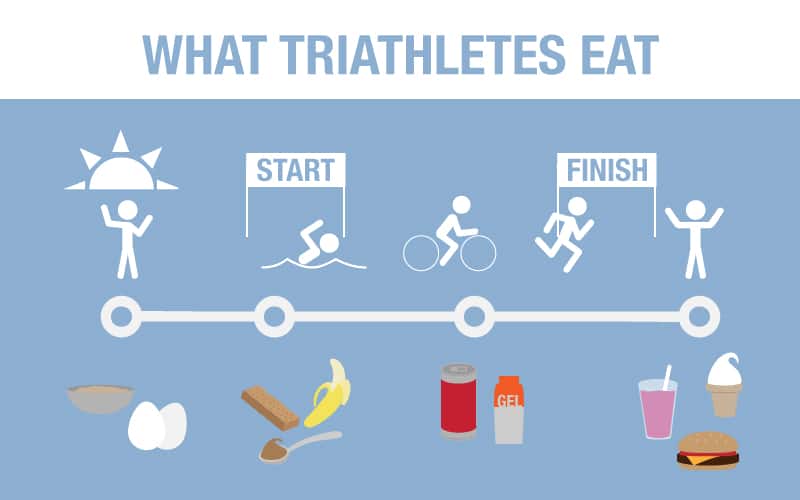 WHAT TRIATHLETES EAT

START

FINISH

GEL