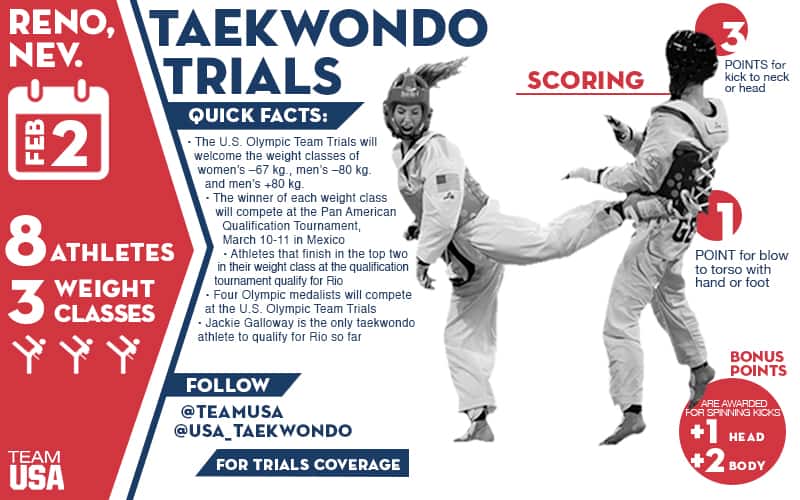 RENO, NEV.

FEB 2

8 ATHLETES
3 WEIGHT CLASSES

TEAM USA

TAEKWONDO TRIALS

QUICK FACTS:

• The U.S. Olympic Team Trials will welcome the weight classes of women's –67 kg., men's –80 kg. and men's +80 kg.
• The winner of each weight class will compete at the Pan American Qualification Tournament, March 10-11 in Mexico
• Athletes that finish in the top two in their weight class at the qualification tournament qualify for Rio
• Four Olympic medalists will compete at the U.S. Olympic Team Trials
• Jackie Galloway is the only taekwondo athlete to qualify for Rio so far

FOLLOW
@TEAMUSA
@USA_TAEKWONDO
FOR TRIALS COVERAGE

SCORING

3 POINTS for kick to neck or head

1 POINT for blow to torso with hand or foot

BONUS POINTS
ARE AWARDED FOR SPINNING KICKS
+1 HEAD
+2 BODY