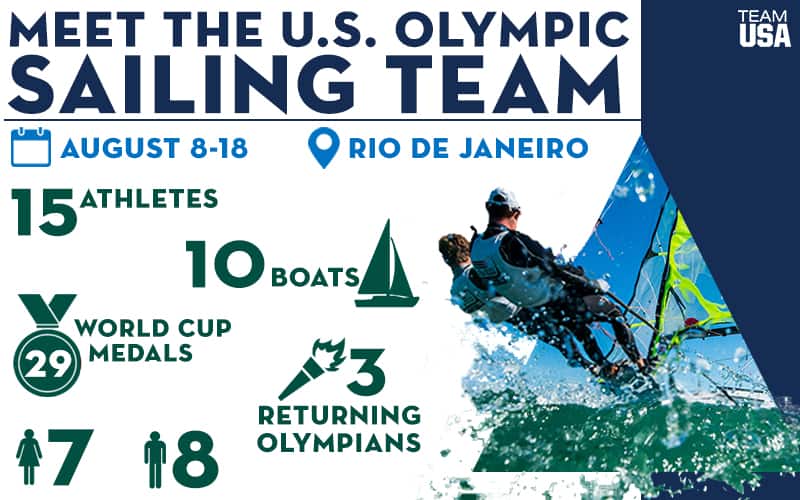 MEET THE U.S. OLYMPIC
SAILING TEAM

TEAM USA

AUGUST 8-18

RIO DE JANEIRO

15 ATHLETES

10 BOATS

29 WORLD CUP MEDALS

3 RETURNING OLYMPIANS

7

8