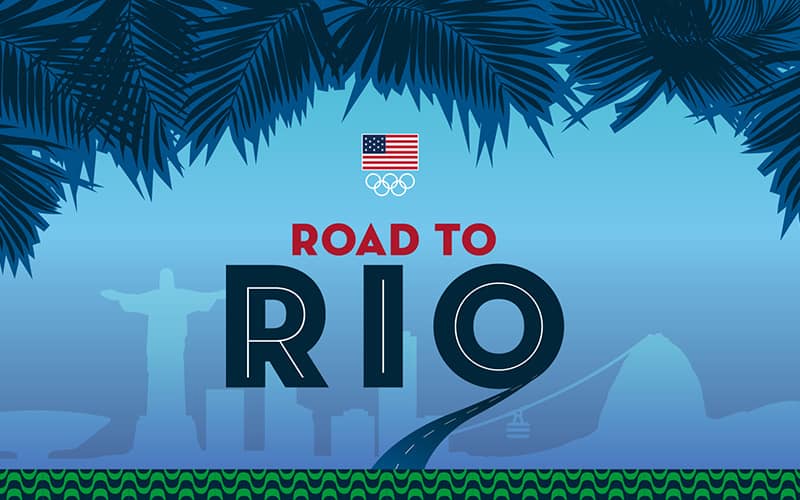 ROAD TO
RIO