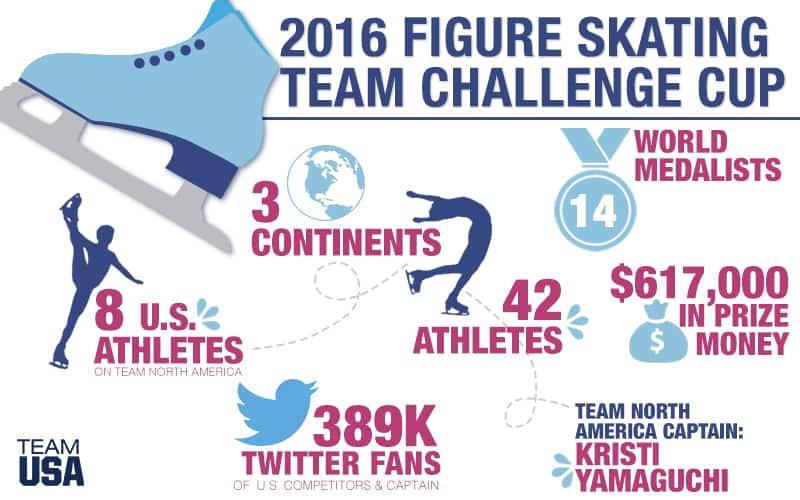 2016 FIGURE SKATING TEAM CHALLENGE CUP

14 WORLD MEDALISTS

3 CONTINENTS

8 U.S. ATHLETES ON TEAM NORTH AMERICA

42 ATHLETES

$617,000 IN PRIZE MONEY

$

389K TWITTER FANS OF U.S. COMPETITORS & CAPTAIN

TEAM NORTH AMERICA CAPTAIN: KRISTI YAMAGUCHI

TEAM USA